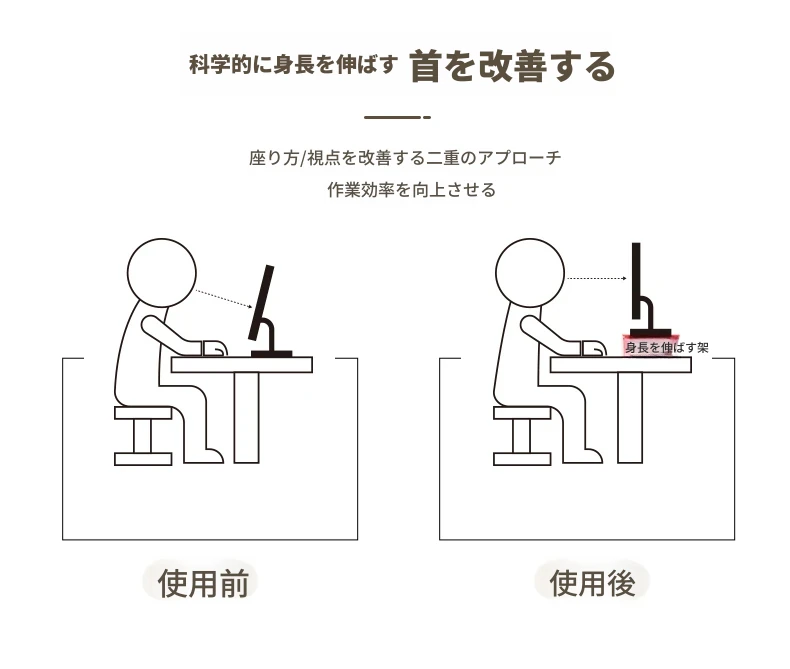 科学的に身長を伸ばす 首を改善する

座り方/視点を改善する二重のアプローチ
作業効率を向上させる

身長を伸ばす架

使用前

使用後