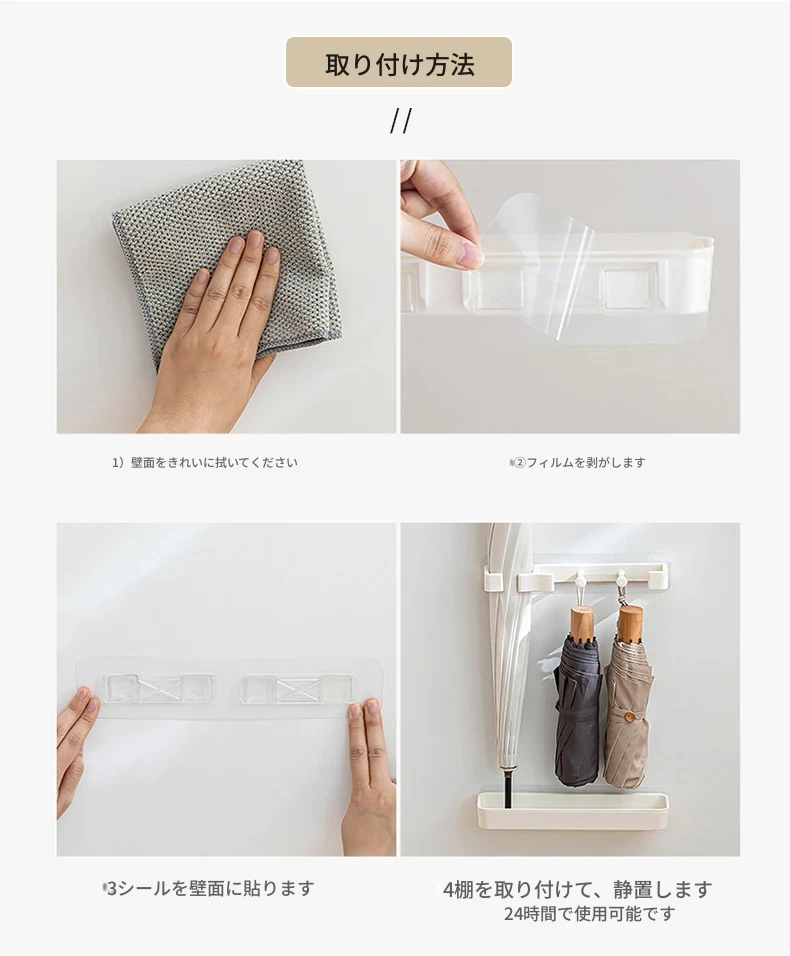 取り付け方法

//

1）壁面をきれいに拭いてください

②フィルムを剥がします

3シールを壁面に貼ります

4棚を取り付けて、静置します
24時間で使用可能です